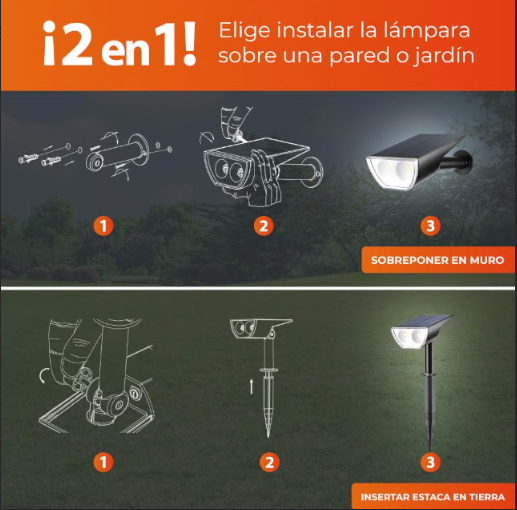 ¡2 en 1! Elige instalar la lámpara sobre una pared o jardín

1

2

3

SOBREPONER EN MURO

1

2

3

INSERTAR ESTACA EN TIERRA